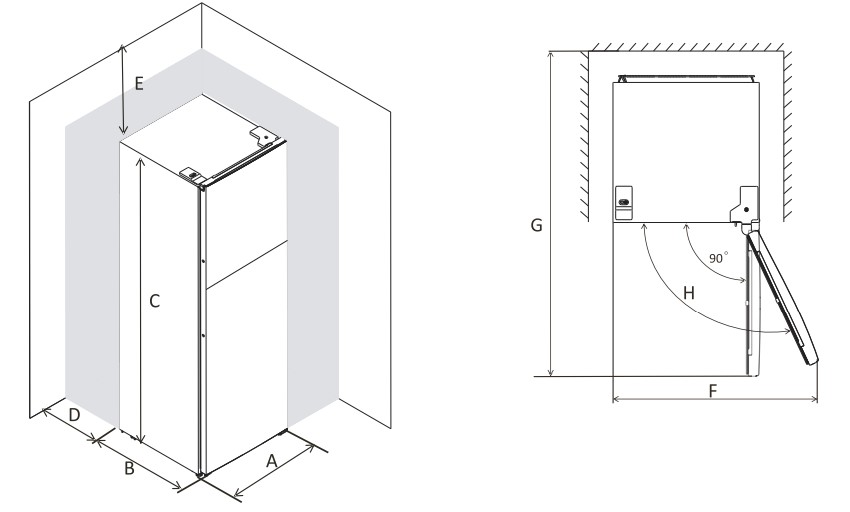 E
C
D
B
A
G
90°
H
F