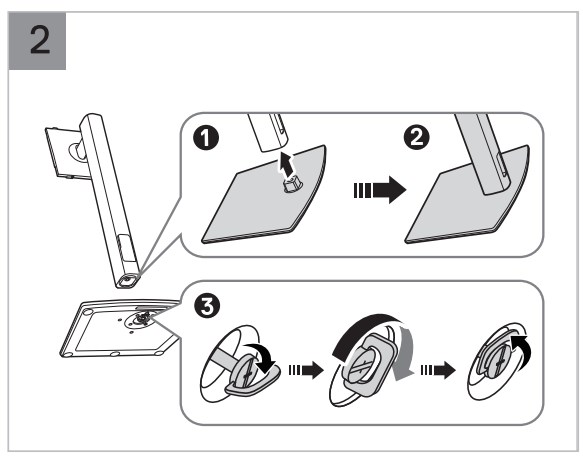 2

1

2

3