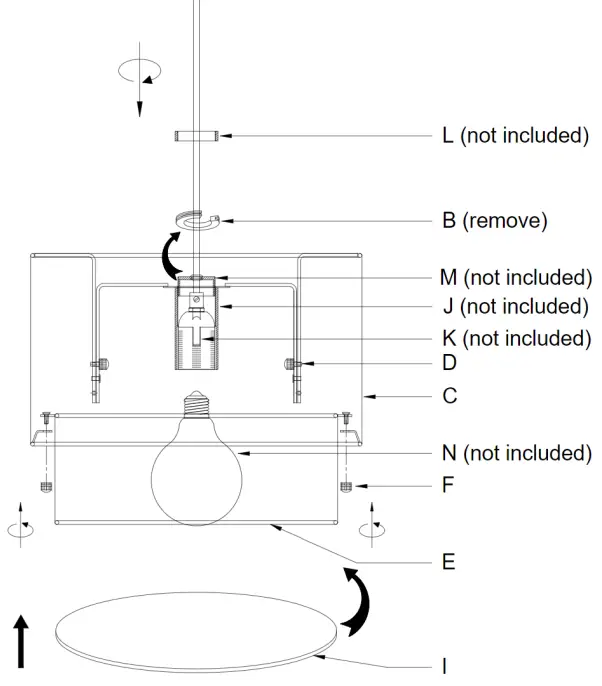 L (not included)

B (remove)

M (not included)

J (not included)

K (not included)

D

C

N (not included)

F

E

I