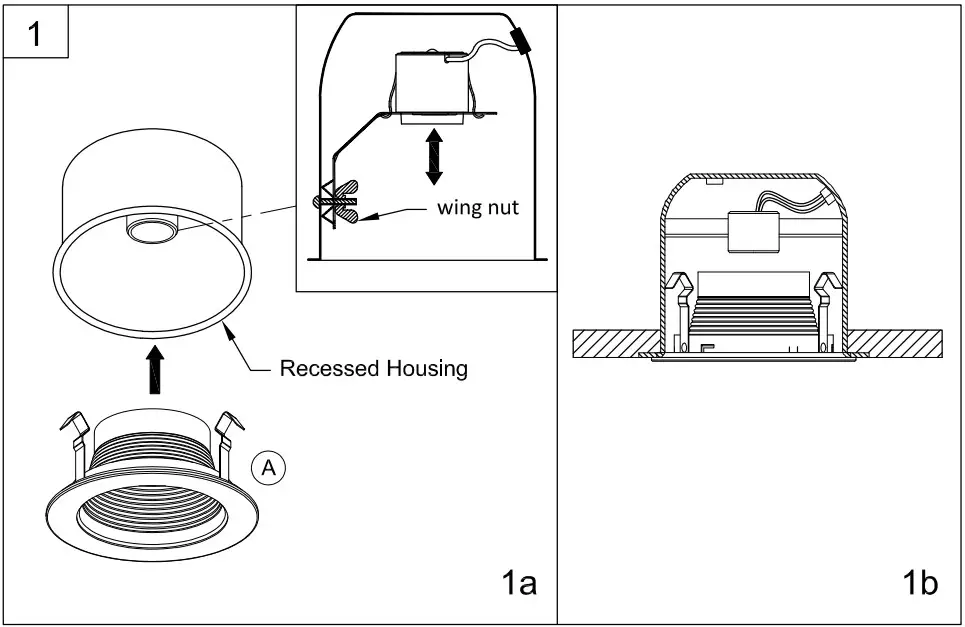 1

wing nut

Recessed Housing

A

1a

1b