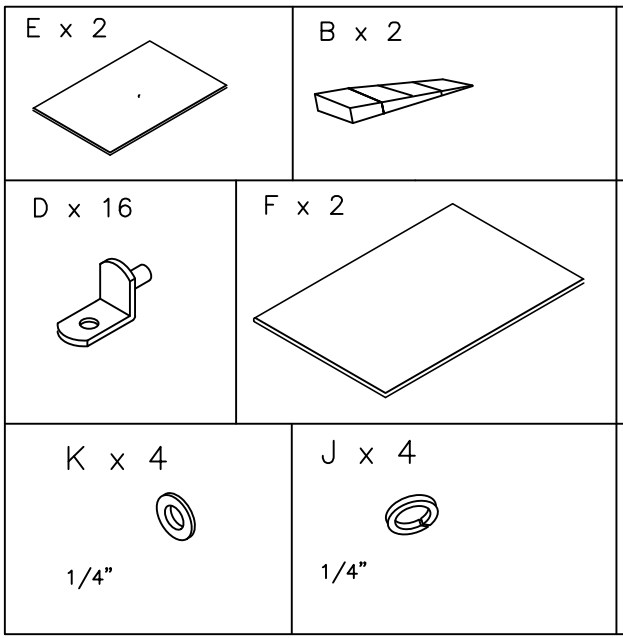 E x 2

B x 2

D x 16

F x 2

K x 4

1/4"

J x 4

1/4"