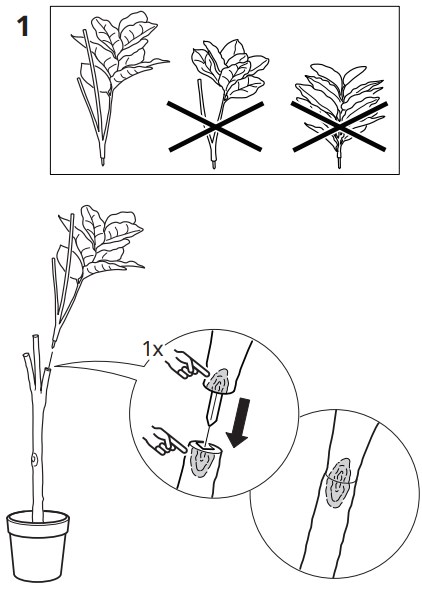 1

1x