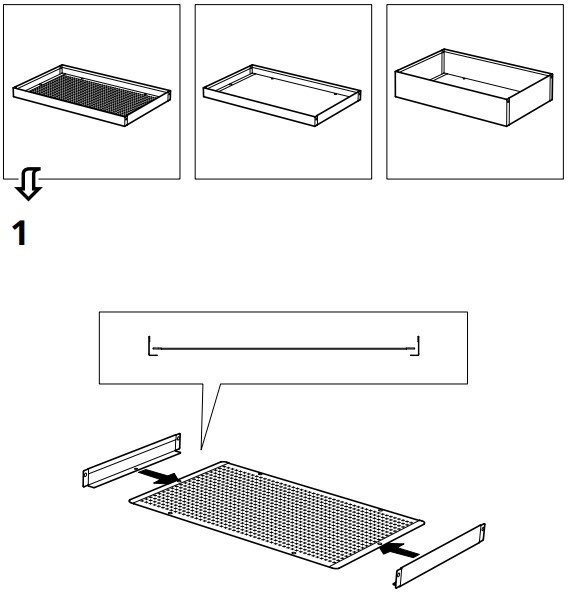 1