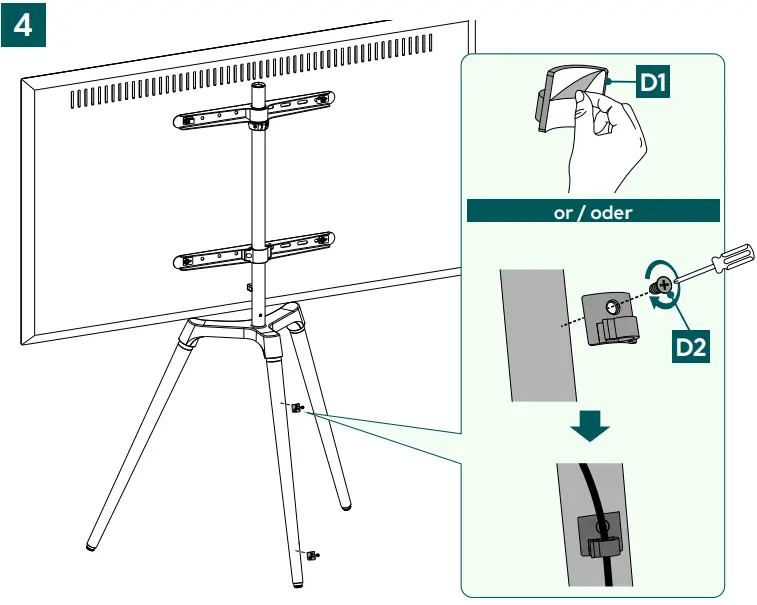 4

D1

or / oder

D2