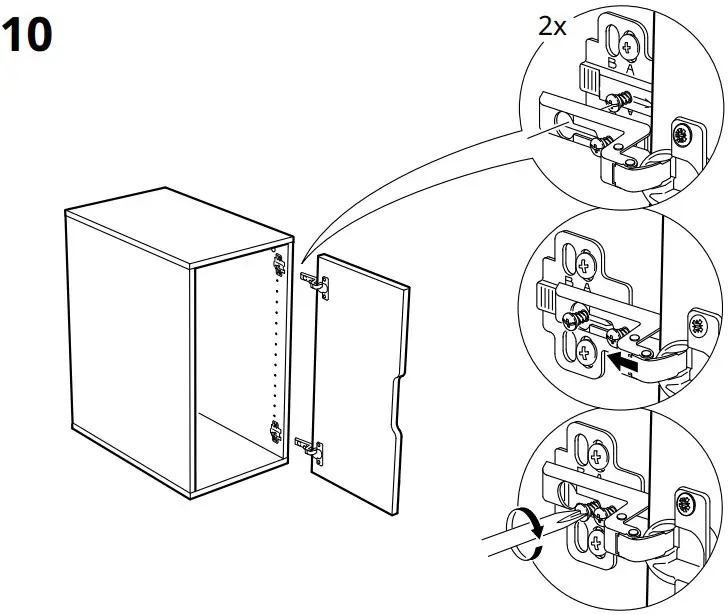 10

2x

B A

B A