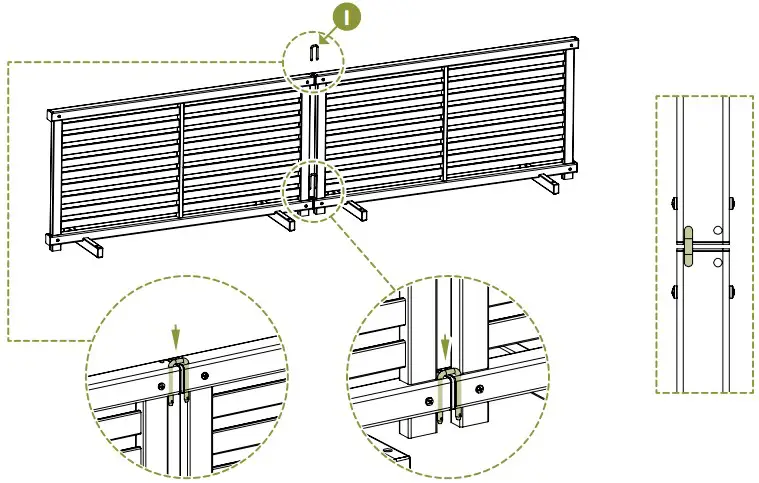 I