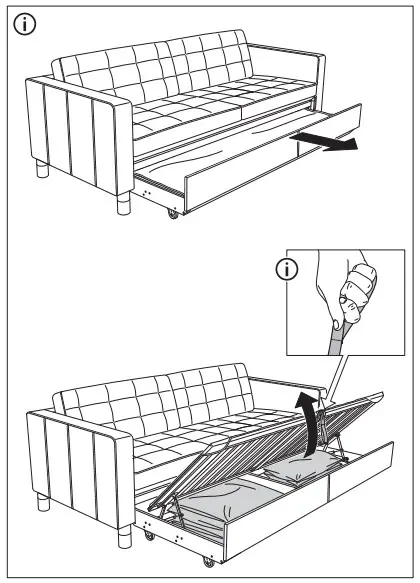 i

i