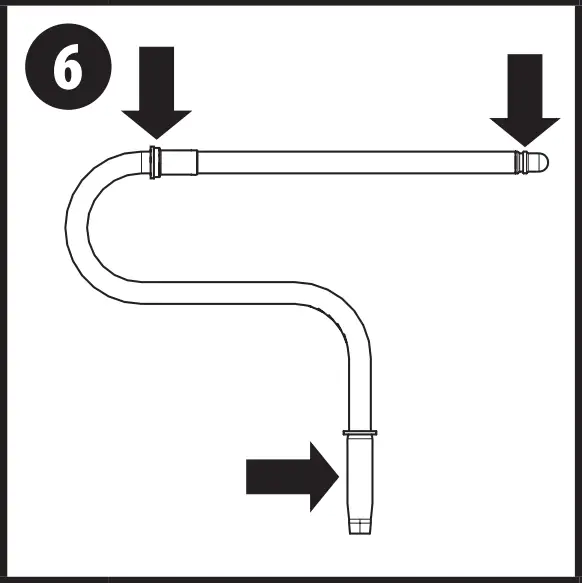 6