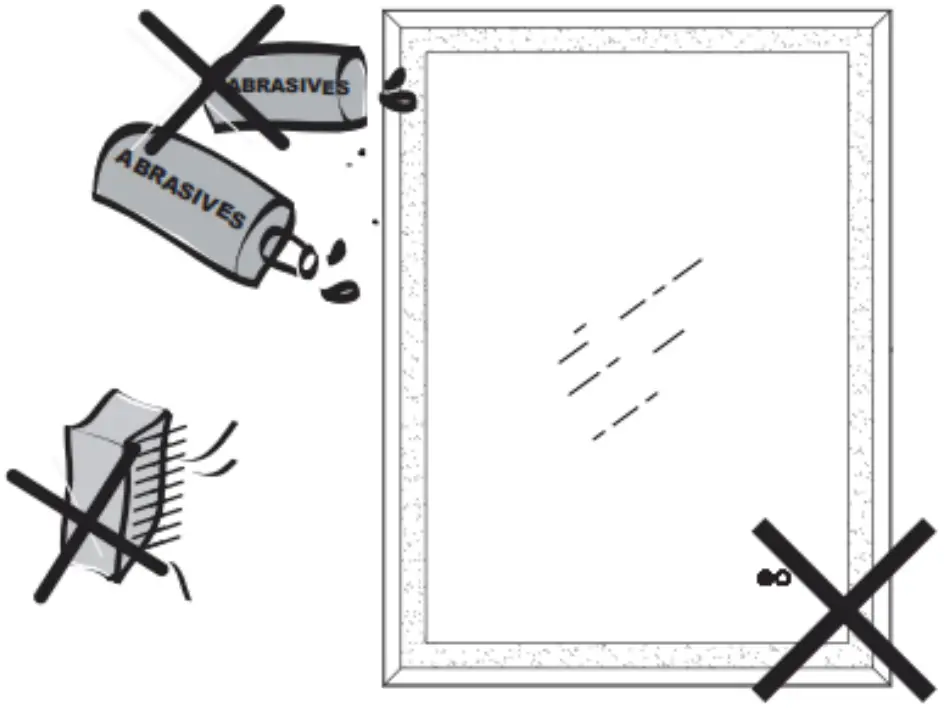 ABRASIVES
ABRASIVES