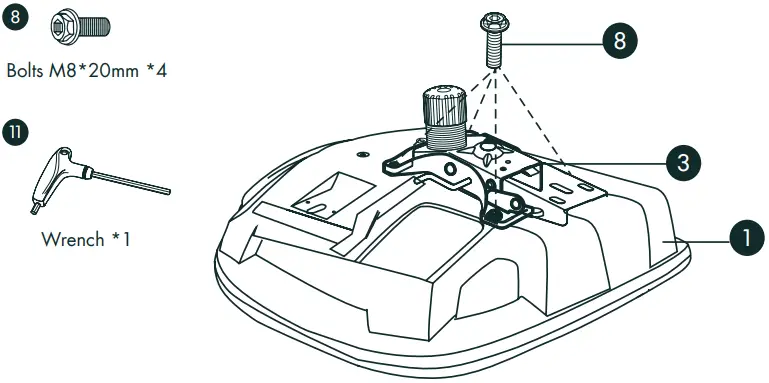 8

Bolts M8*20mm *4

11

Wrench *1

8

3

1