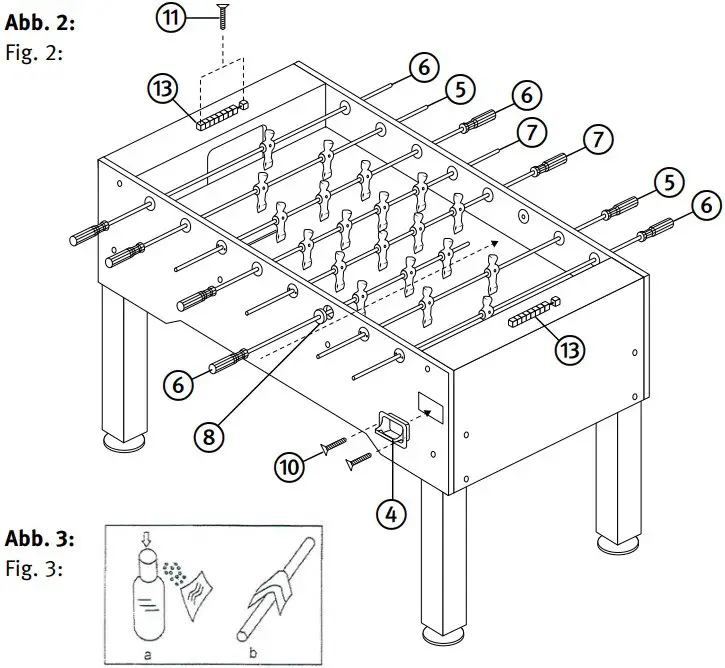 Abb. 2:
Fig. 2:

11

13

6

5

6

7

7

5

6

13

6

8

10

4

Abb. 3:
Fig. 3:

a

b