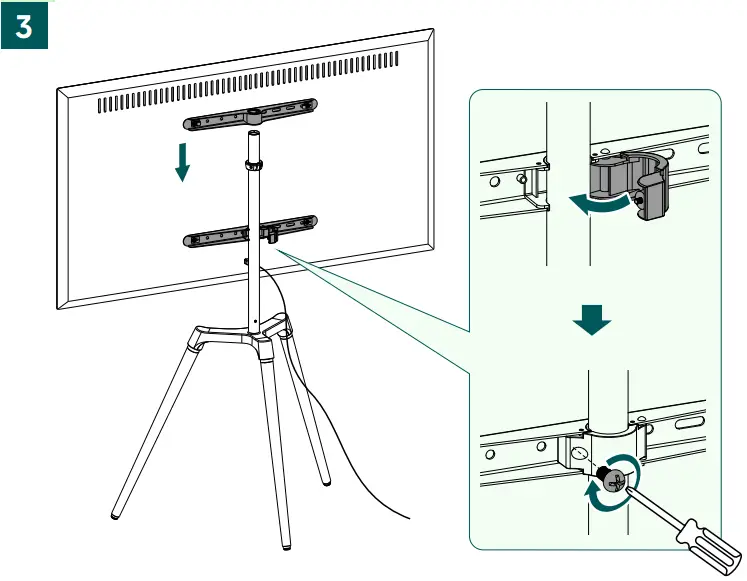 3