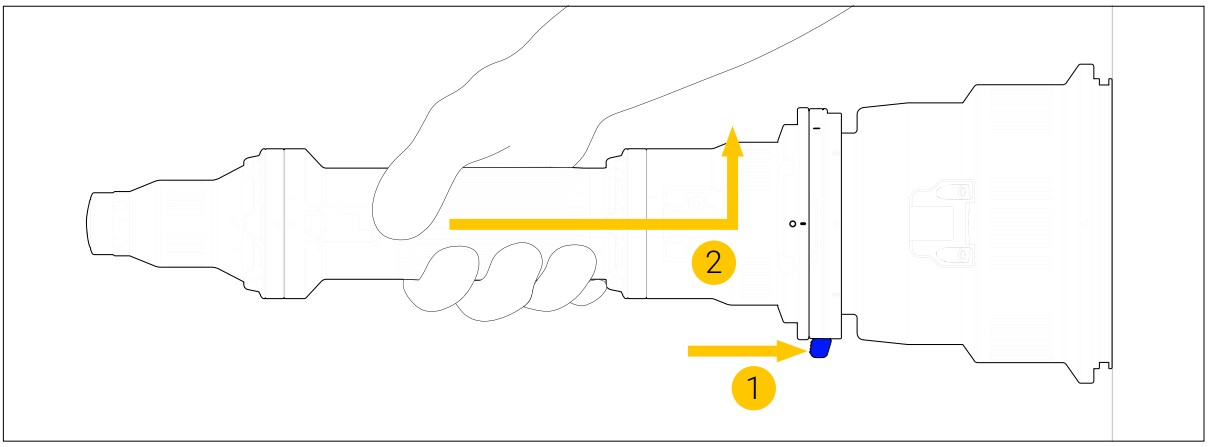 2

1