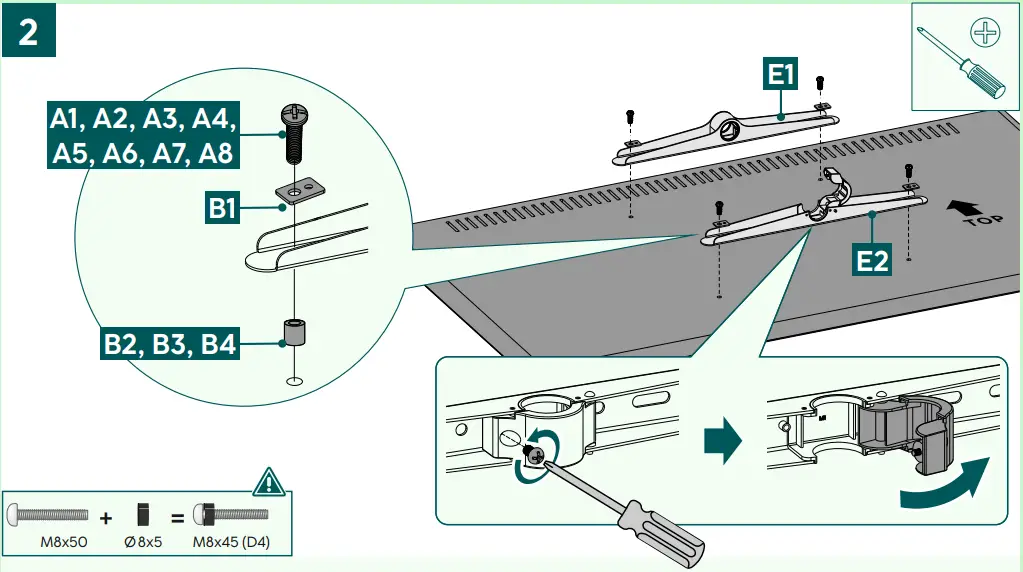 2

A1, A2, A3, A4, A5, A6, A7, A8

B1

B2, B3, B4

E1

E2

TOP

M8x50 + Ø 8x5 = M8x45 (D4)