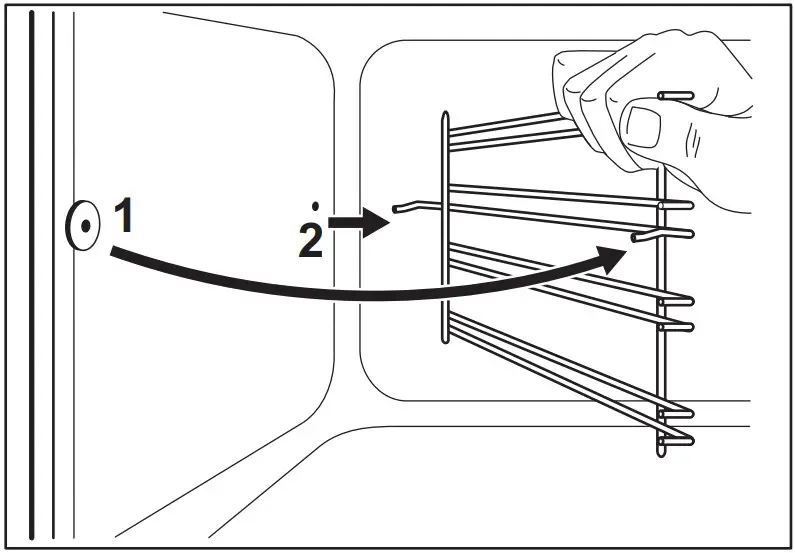 1
2