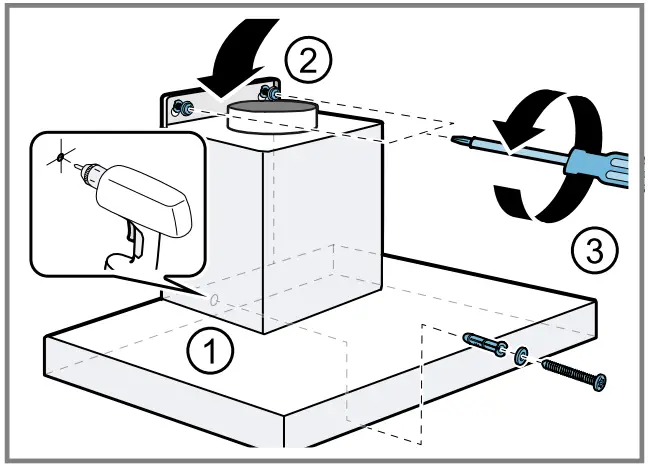 2

3

1