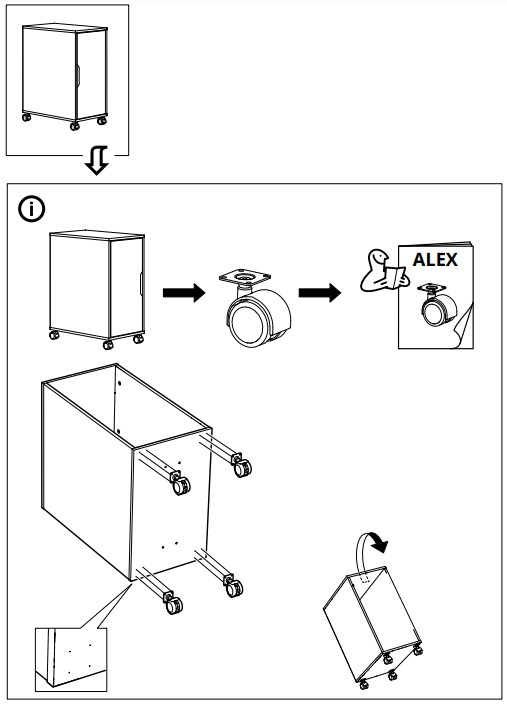 ALEX