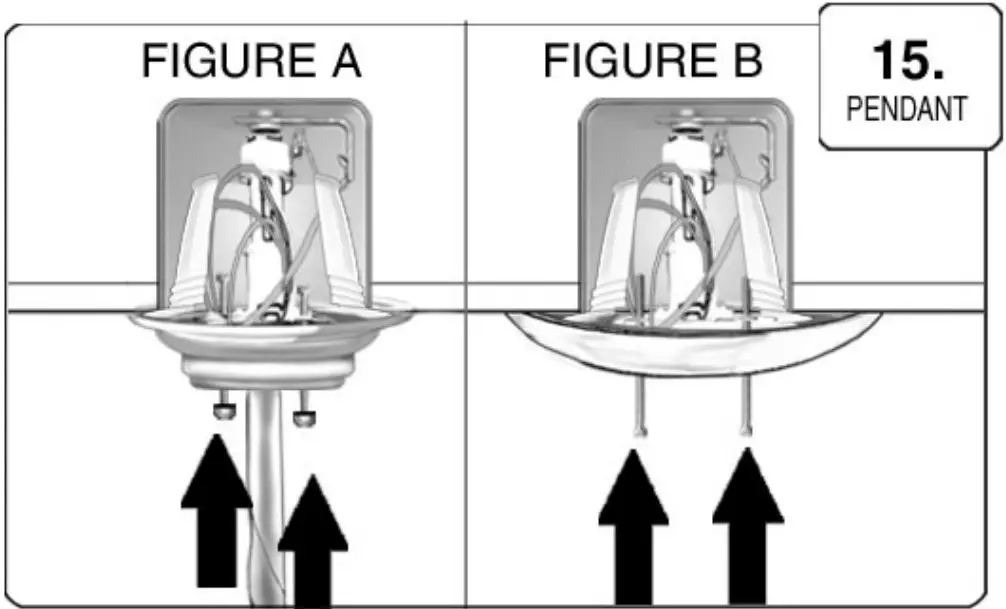 FIGURE A

FIGURE B

15.
PENDANT