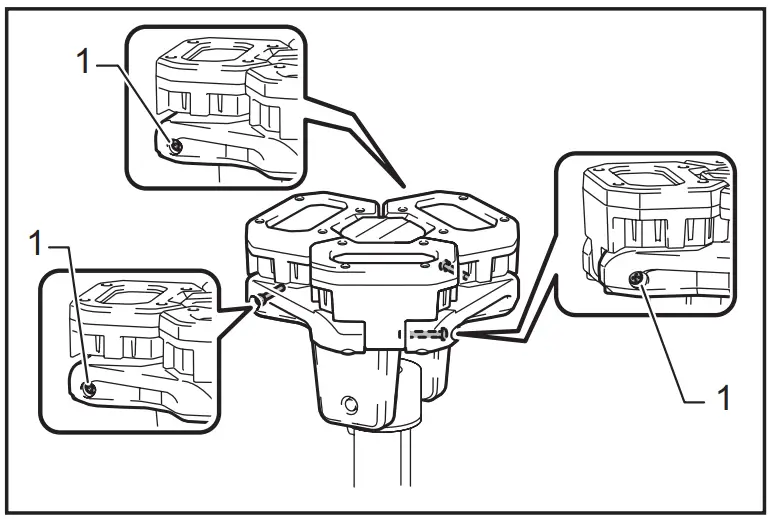 1
1
1