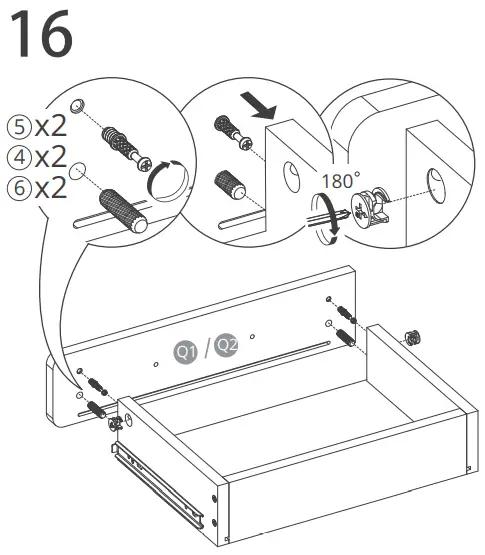 16

⑤x2
④x2
⑥x2

180°

Q1 / Q2