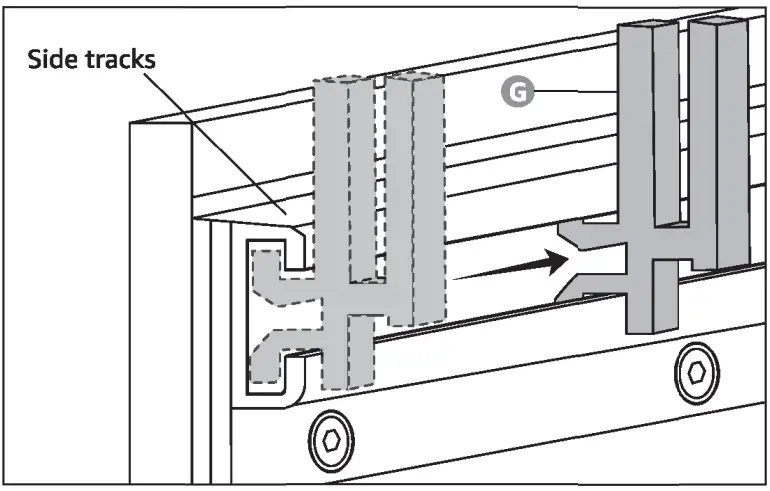 Side tracks

G