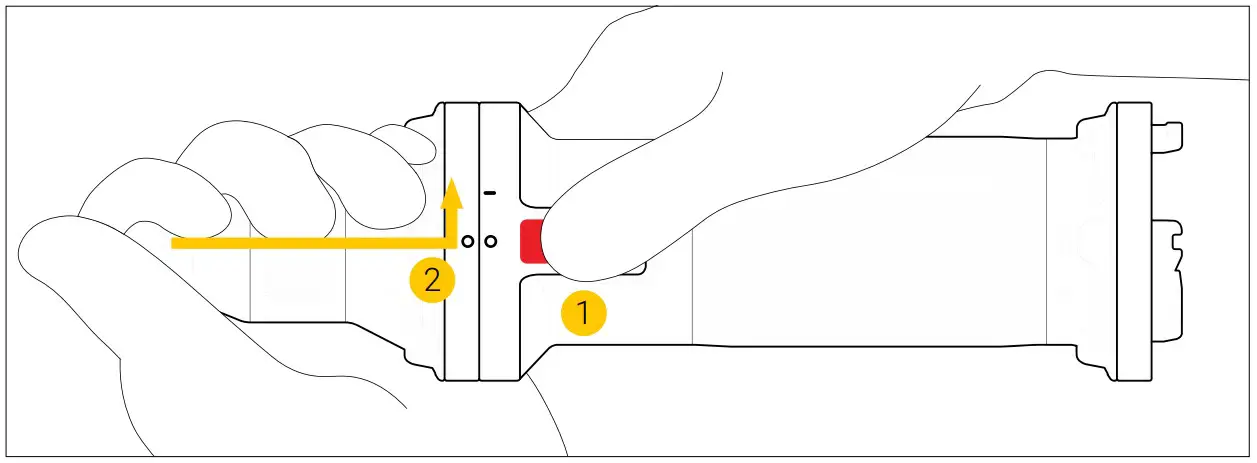 2
1