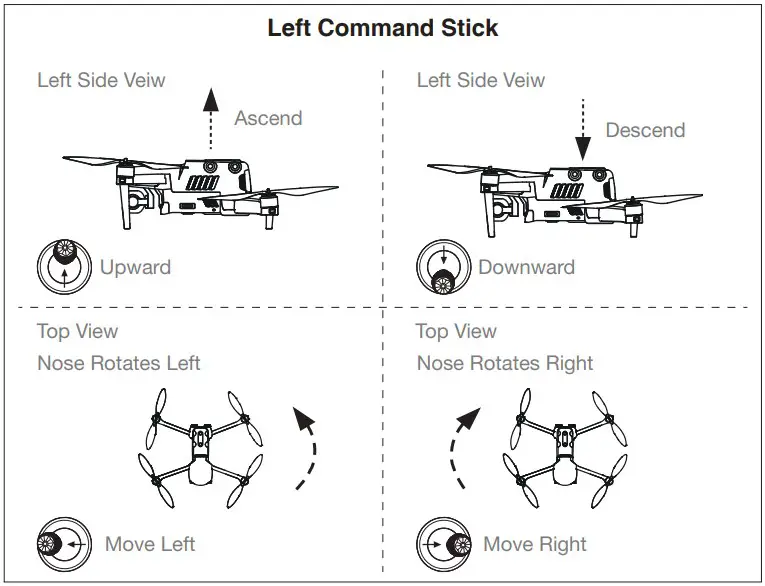 Left Command Stick

Left Side Veiw

Ascend

Upward

Left Side Veiw

Descend

Downward

Top View

Nose Rotates Left

Move Left

Top View

Nose Rotates Right

Move Right