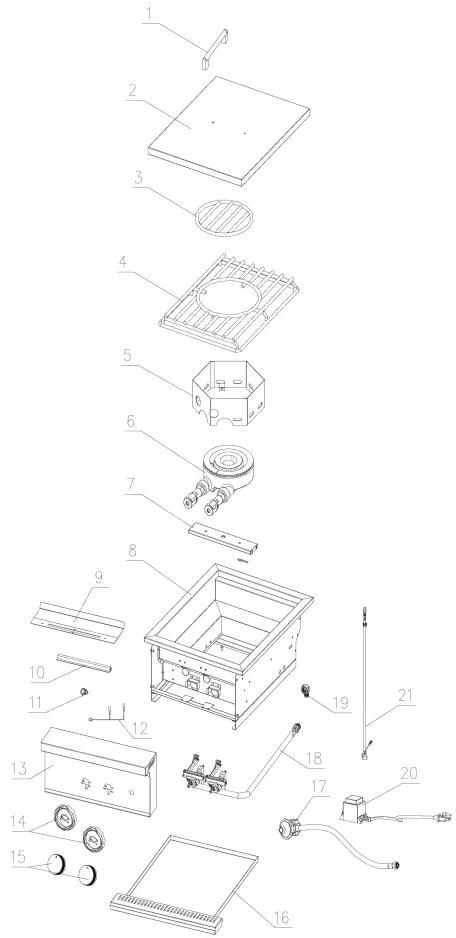 1
2
3
4
5
6
7
8
9
10
11
12
13
14
15
16
17
18
19
20
21