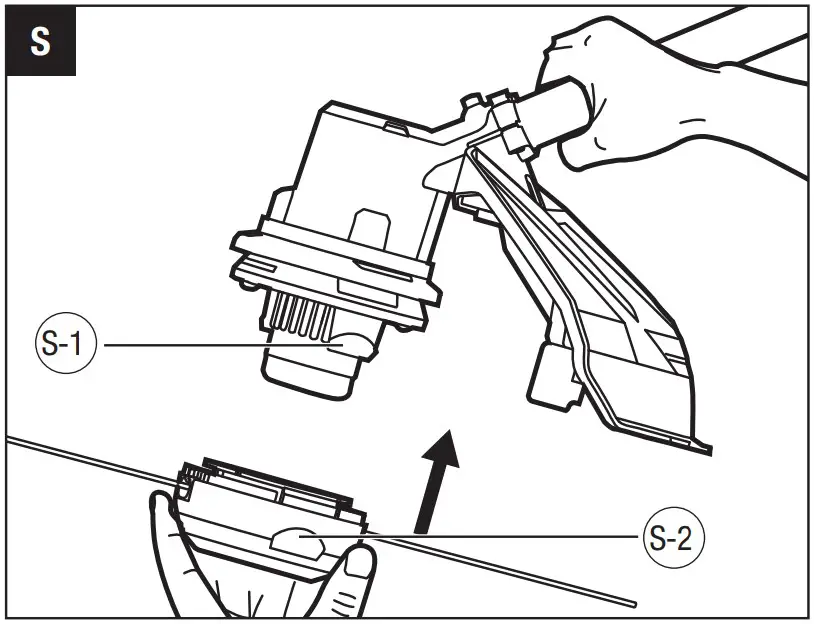 S

S-1

S-2