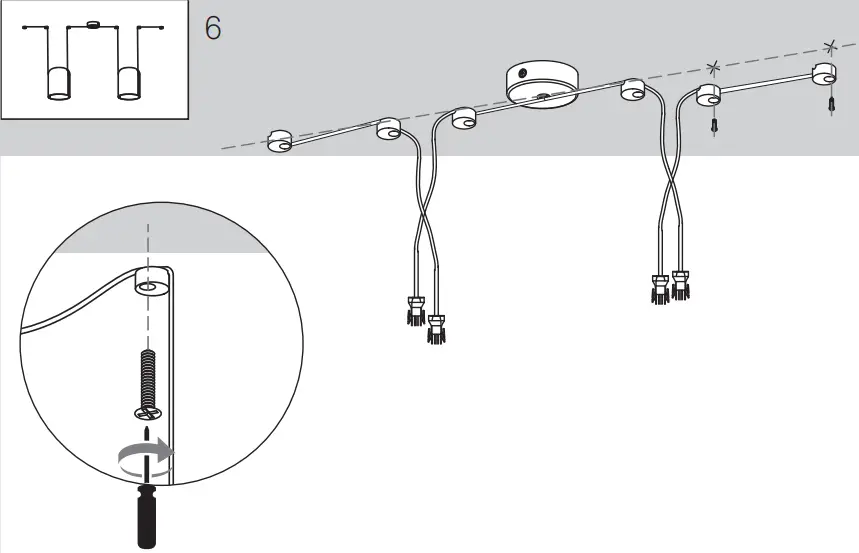 6