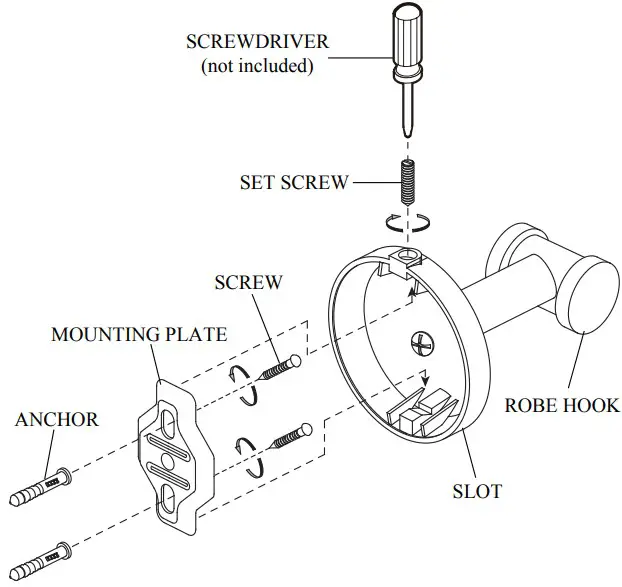 SCREWDRIVER
(not included)

SET SCREW

SCREW

MOUNTING PLATE

ANCHOR

ROBE HOOK

SLOT