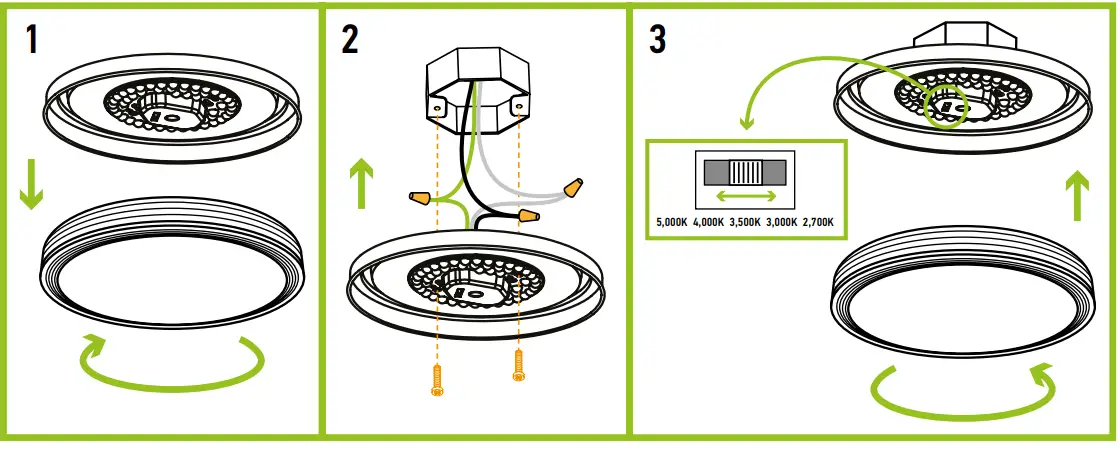 1

2

3

5,000K 4,000K 3,500K 3,000K 2,700K