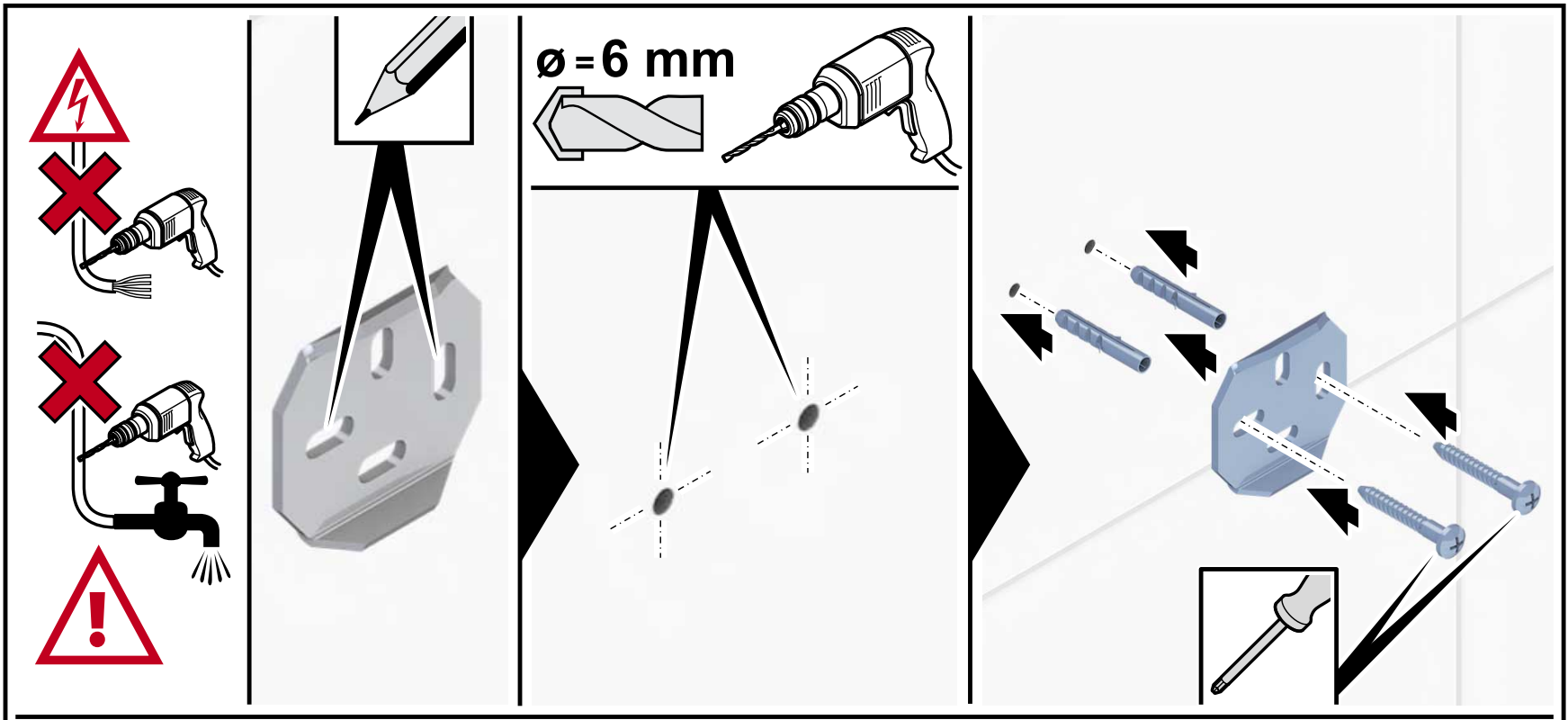 ø = 6 mm