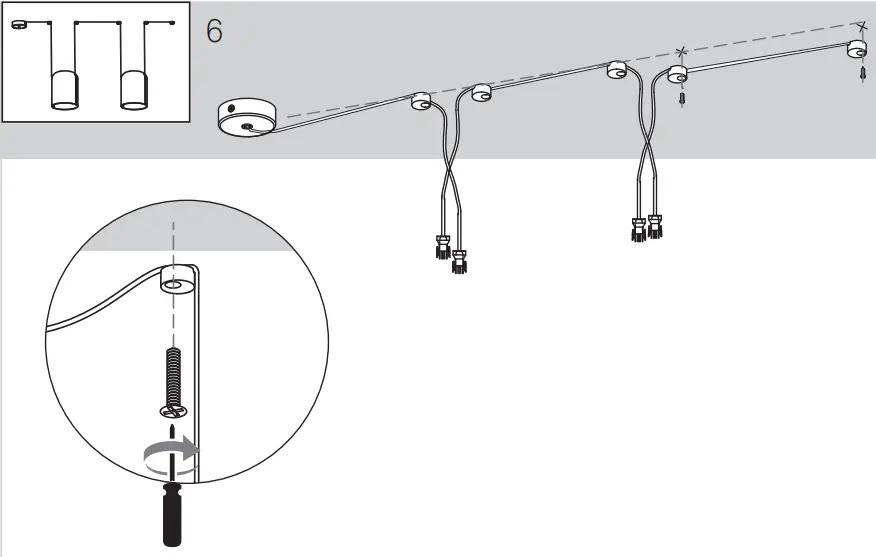 6