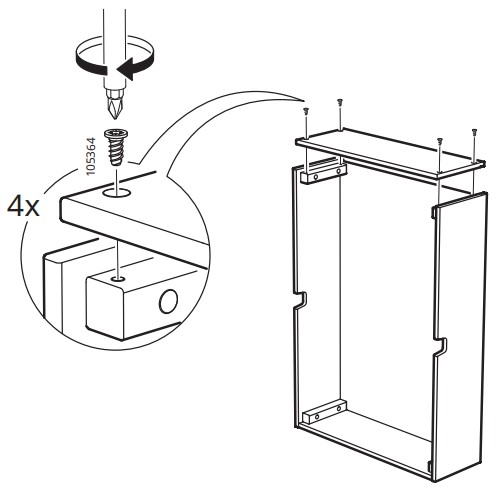 105364

4x