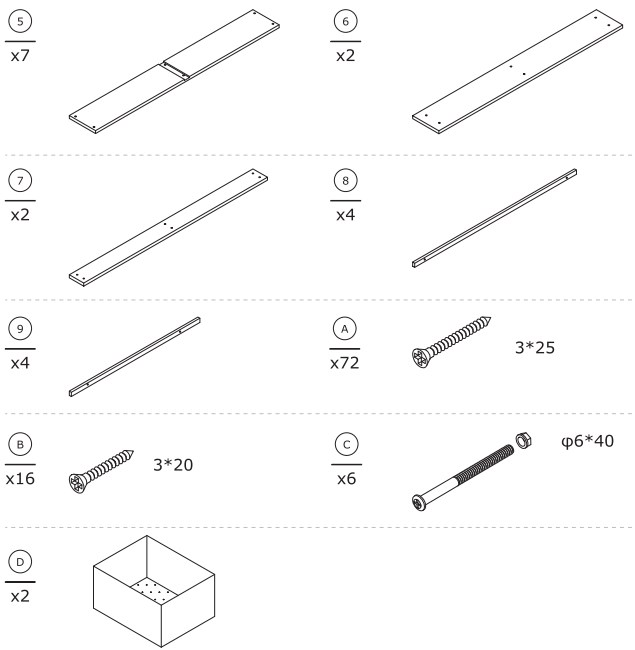 5
x7

6
x2

7
x2

8
x4

9
x4

A
x72
3*25

B
x16
3*20

C
x6
φ6*40

D
x2