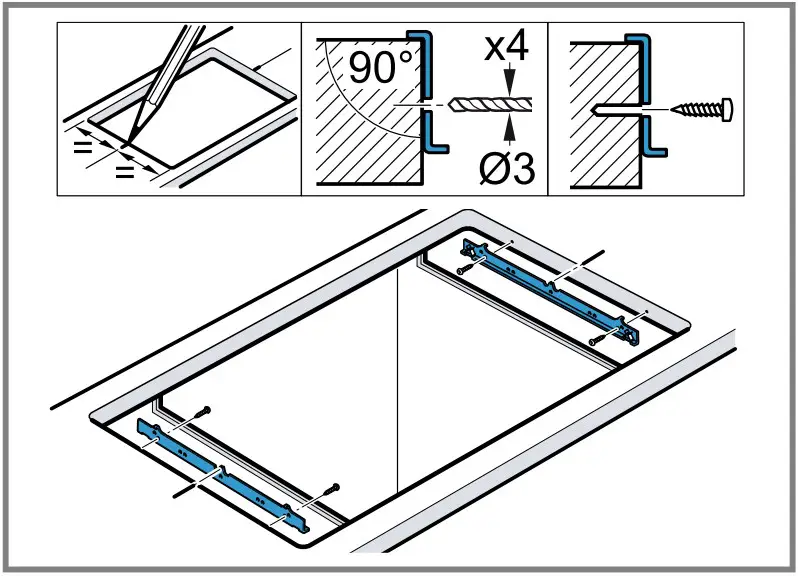 =
=
90°
x4
Ø3