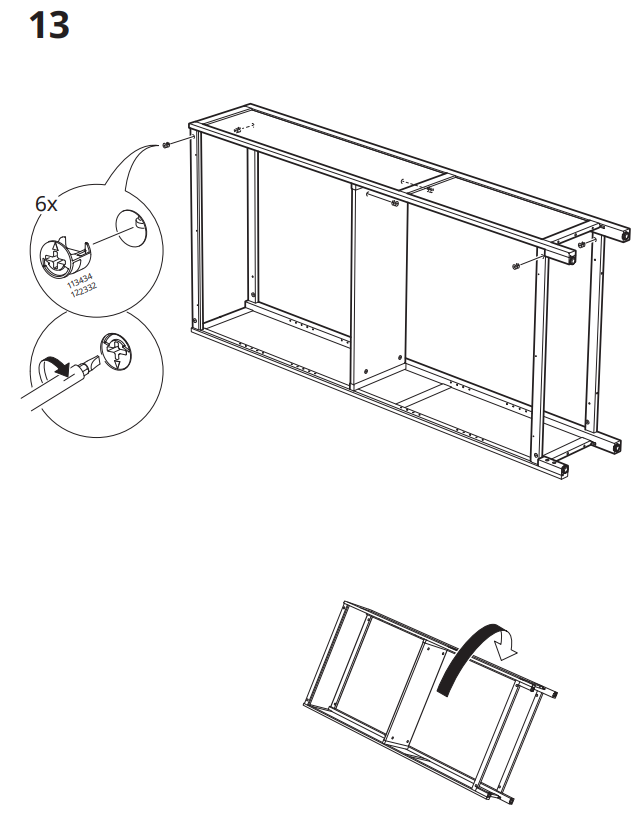 13

6x

113434
122332