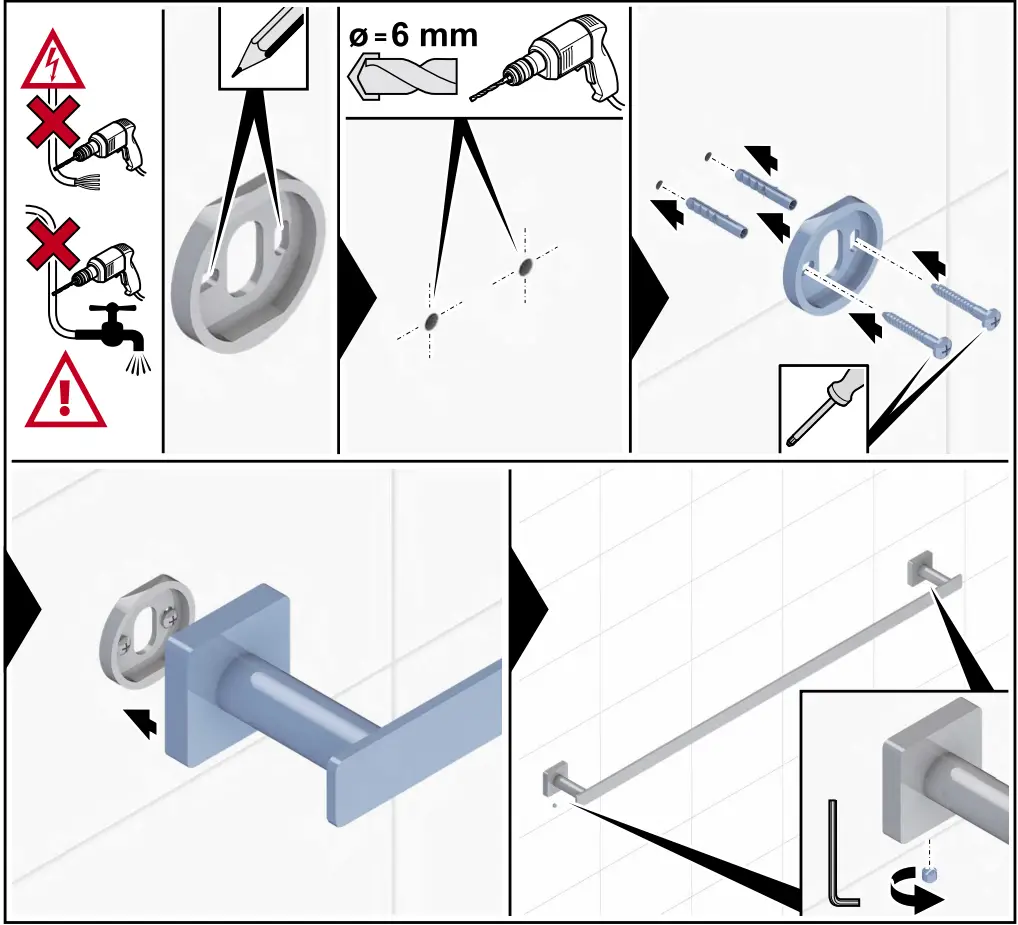 ø = 6 mm