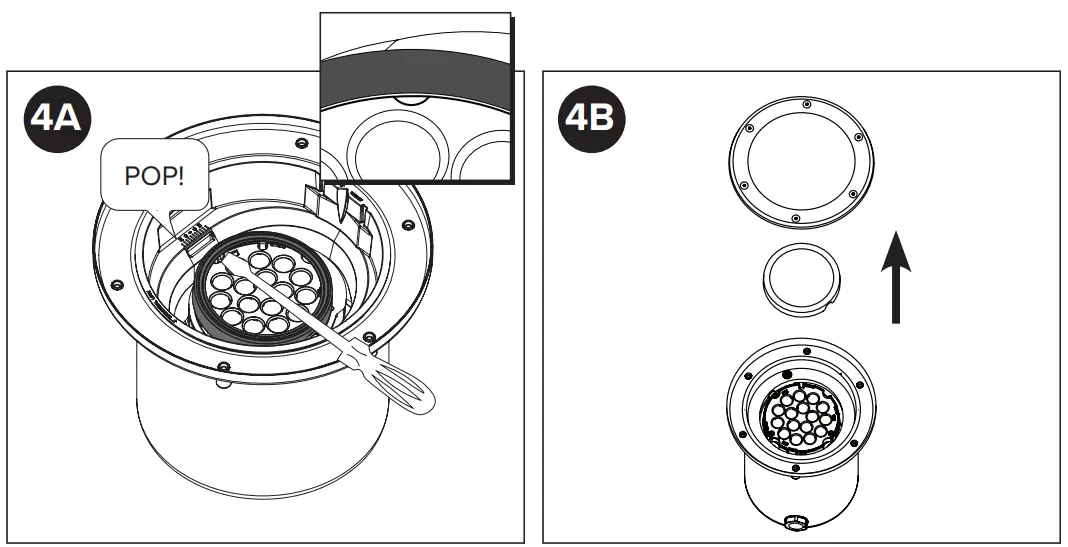 4A

POP!

4B