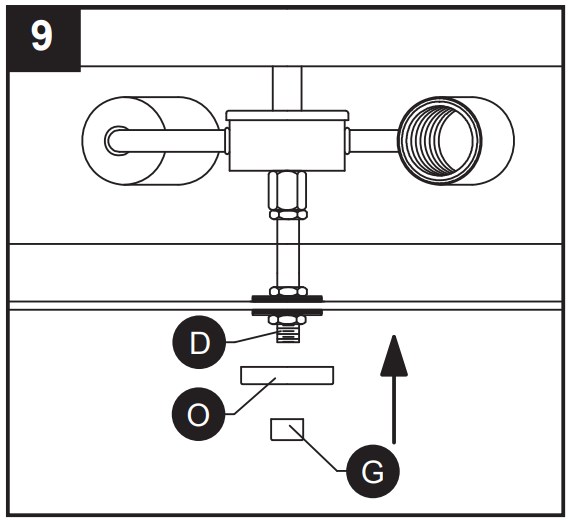 9

D

O

G