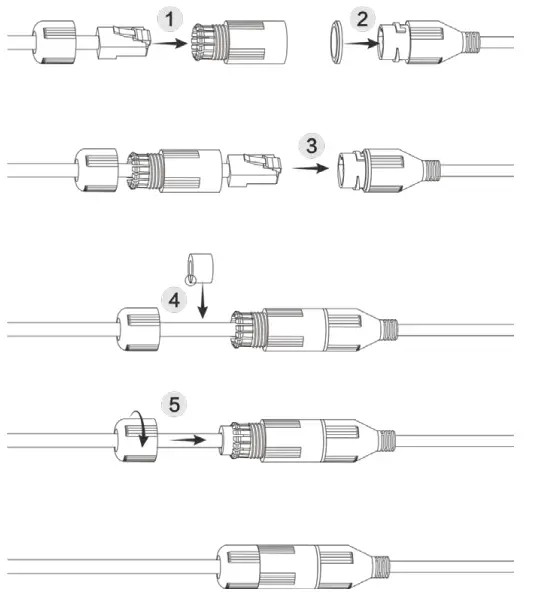 1

2

3

4

5