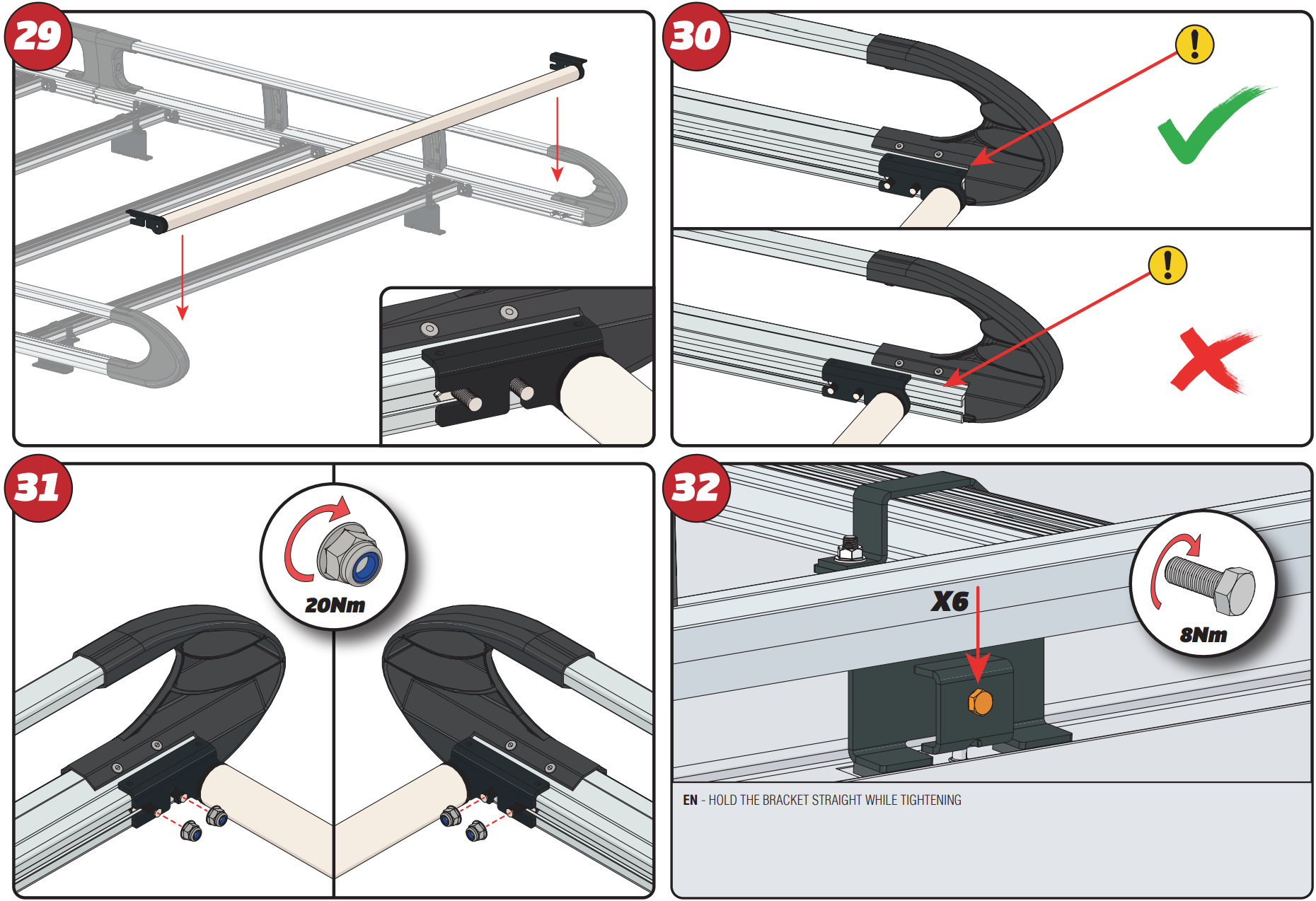 29

30

!

!

31

20Nm

32

X6

8Nm

EN - HOLD THE BRACKET STRAIGHT WHILE TIGHTENING