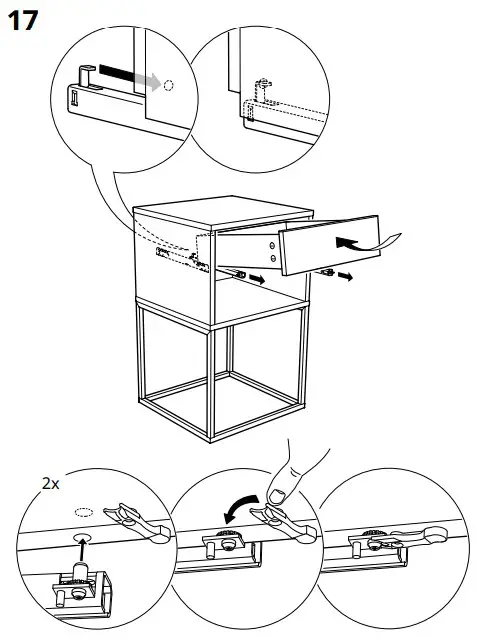 17

2x