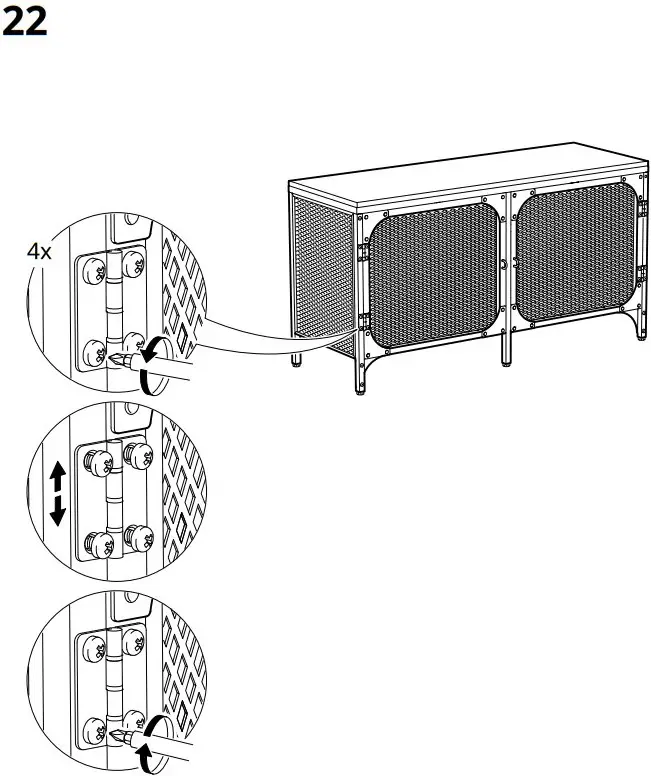 22

4x