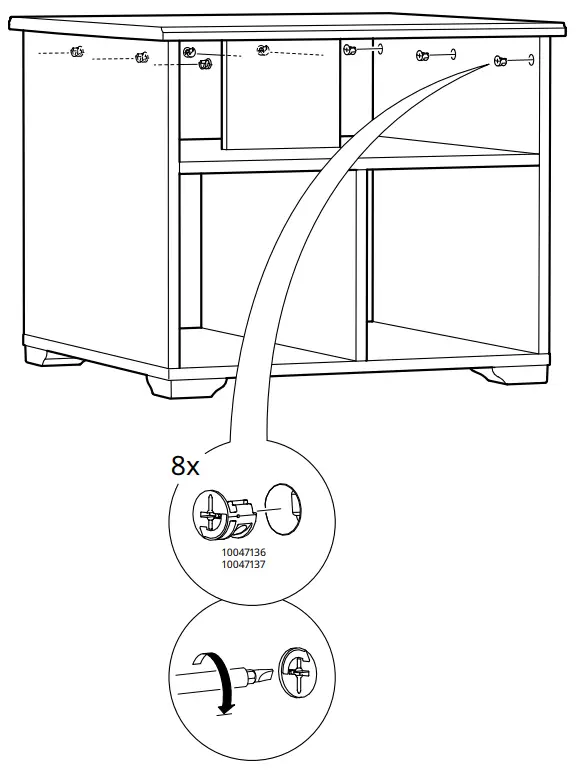 8x

10047136
10047137