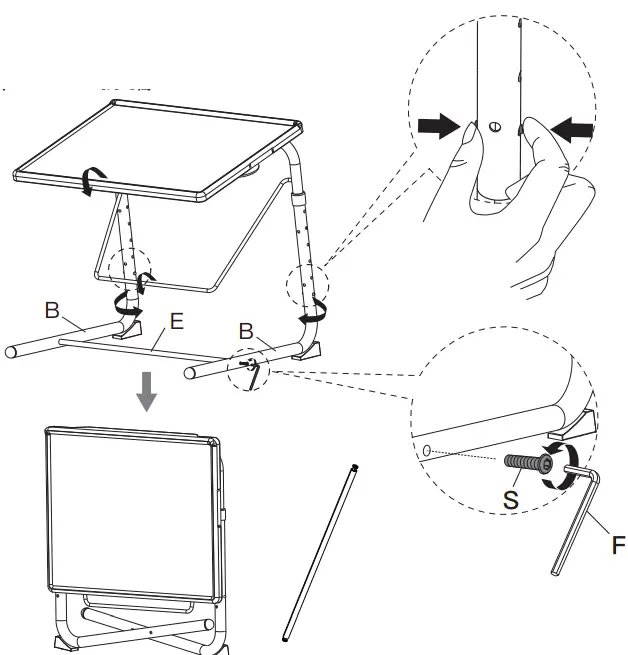 B
E
B
S
F