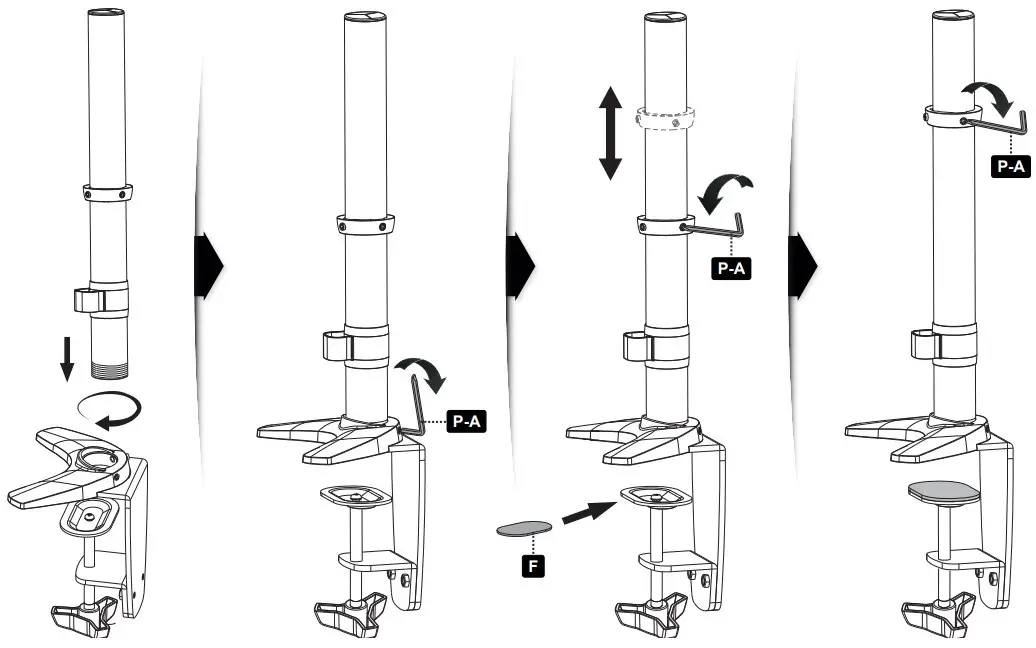 P-A

P-A

F

P-A