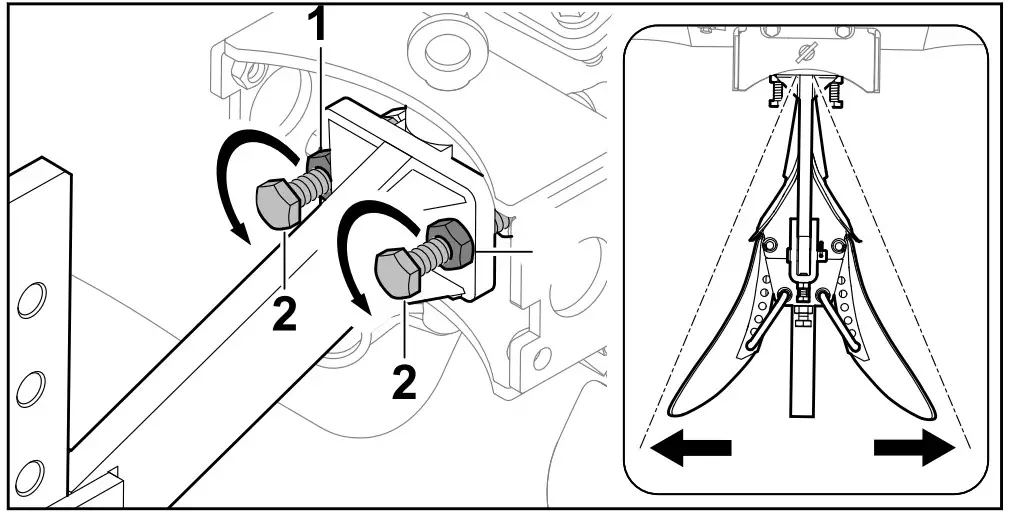 1
2
2