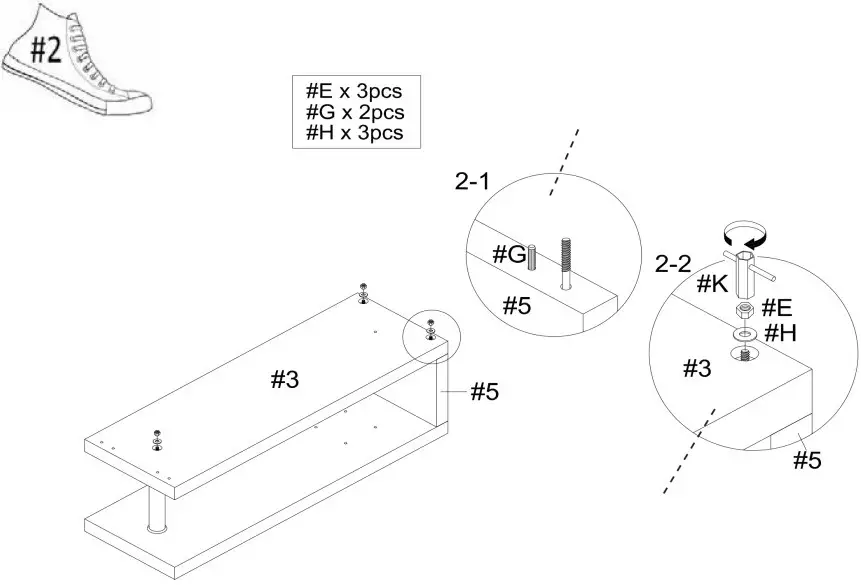 #2

#E x 3pcs
#G x 2pcs
#H x 3pcs

2-1

#G

#5

2-2

#K

#E

#H

#3

#5

#3

#5